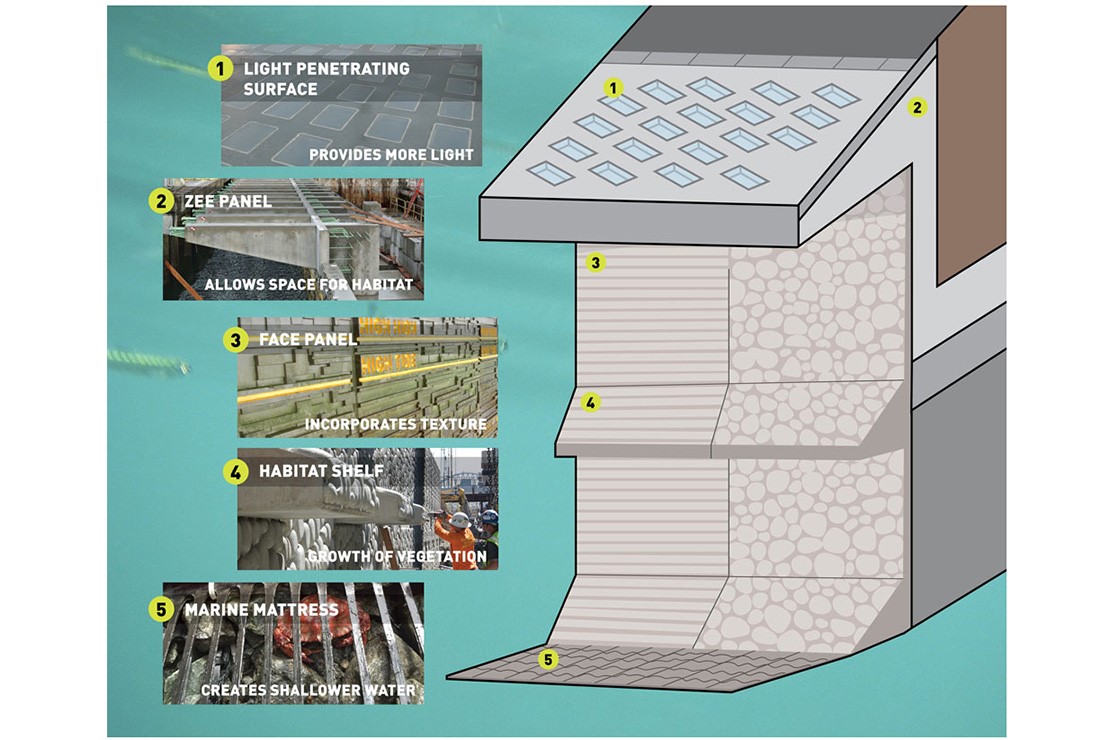 1 LIGHT PENETRATING SURFACE

PROVIDES MORE LIGHT

2 ZEE PANEL

ALLOWS SPACE FOR HABITAT

3 FACE PANEL

INCORPORATES TEXTURE

4 HABITAT SHELF

GROWTH OF VEGETATION

5 MARINE MATTRESS

CREATES SHALLOWER WATER

1

2

3

4

5